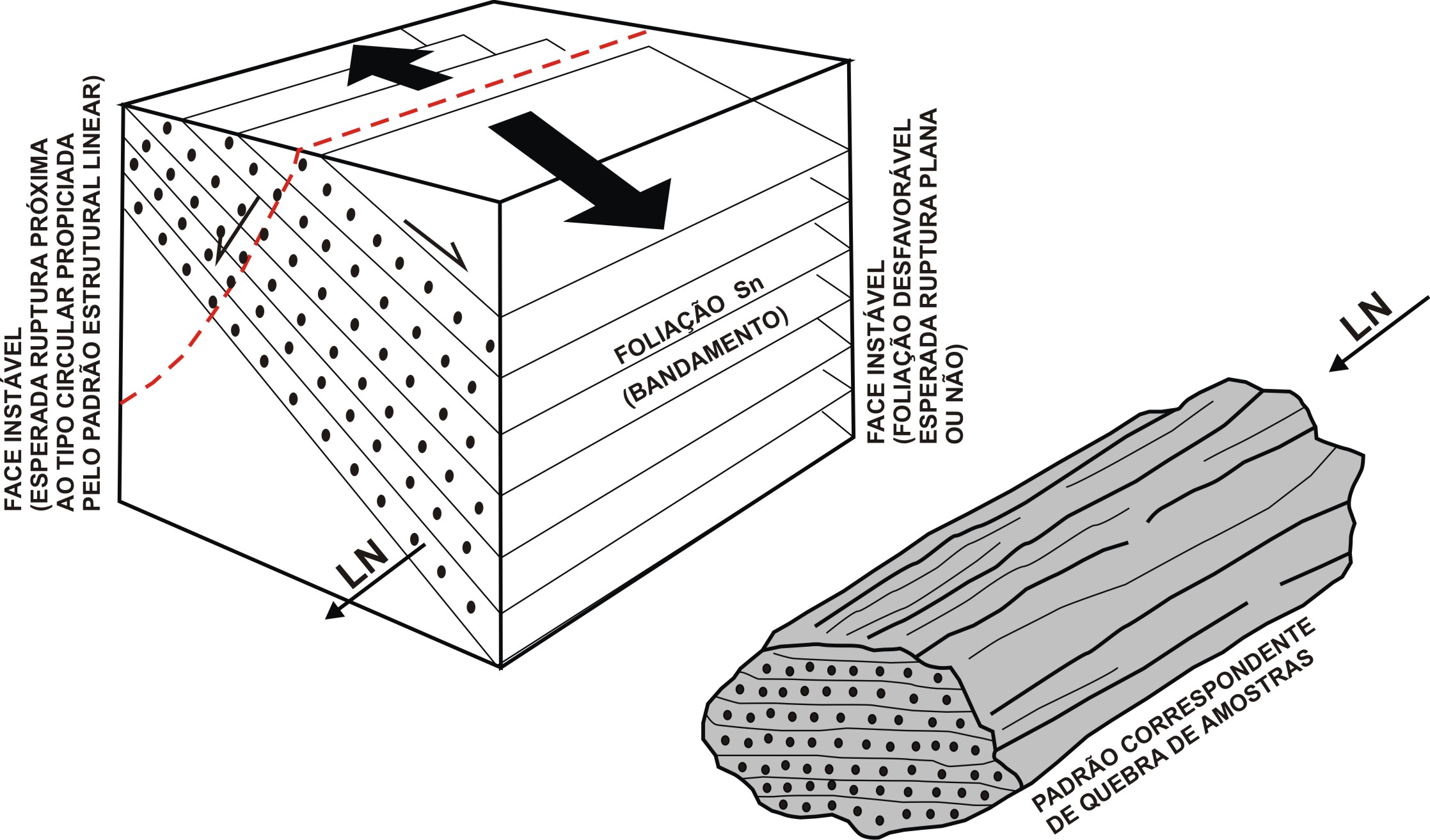 FACE INSTÁVEL
(ESPERADA RUPTURA PRÓXIMA
AO TIPO CIRCULAR PROPICIADA
PELO PADRÃO ESTRUTURAL LINEAR)

FOLIAÇÃO Sn
(BANDAMENTO)

FACE INSTÁVEL
(FOLIAÇÃO DESFAVORÁVEL
ESPERADA RUPTURA PLANA
OU NÃO)

LN

LN

PADRÃO CORRESPONDENTE
DE QUEBRA DE AMOSTRAS