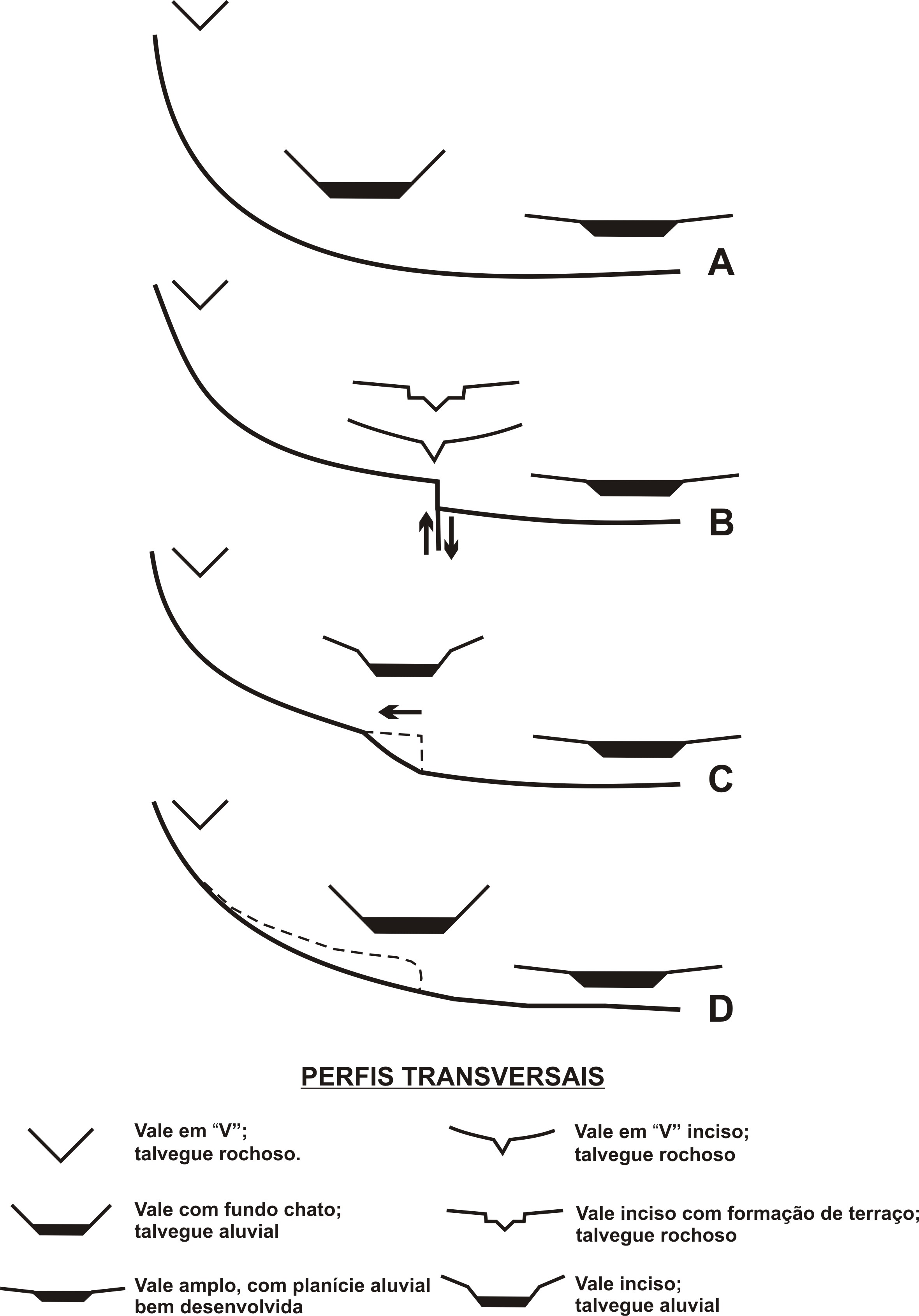 A

B

C

D

PERFIS TRANSVERSAIS

Vale em “V”; talvegue rochoso.

Vale com fundo chato; talvegue aluvial

Vale amplo, com planície aluvial bem desenvolvida

Vale em “V” inciso; talvegue rochoso

Vale inciso com formação de terraço; talvegue rochoso

Vale inciso; talvegue aluvial